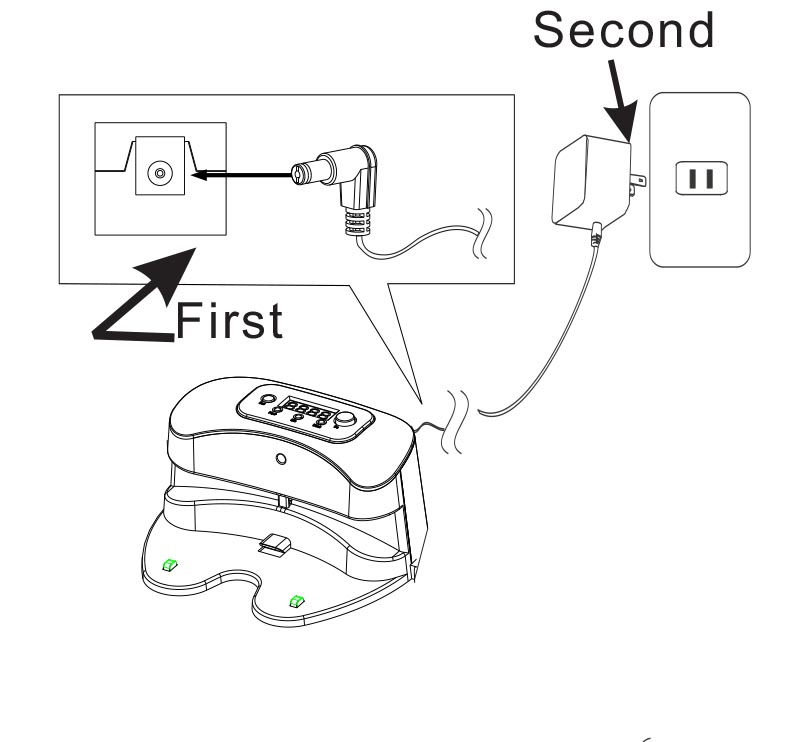 Second

First