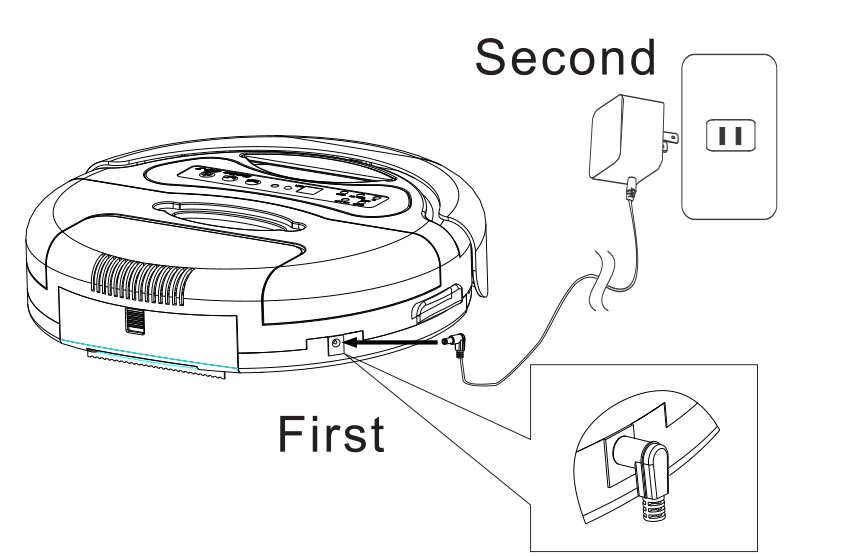 Second

First